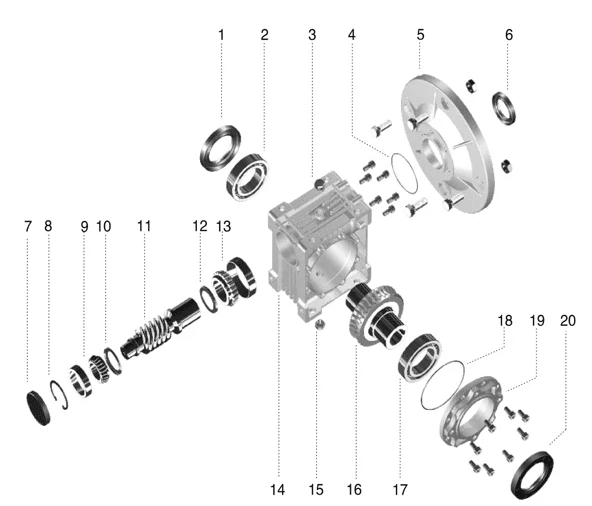 1 2 3 4 5 6

7 8 9 10 11 12 13

18 19 20

14 15 16 17