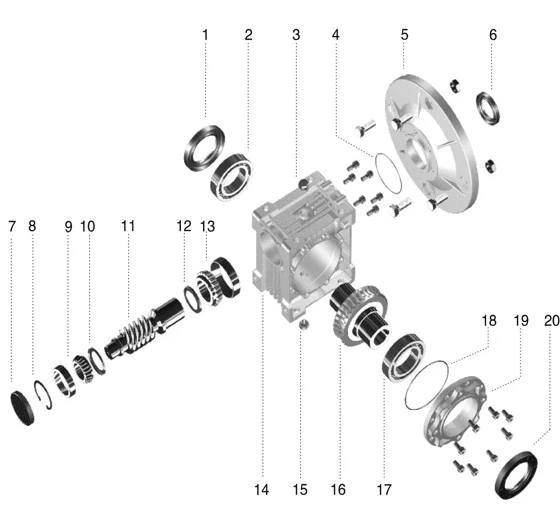 1 2 3 4 5 6

7 8 9 10 11 12 13

18 19 20

14 15 16 17